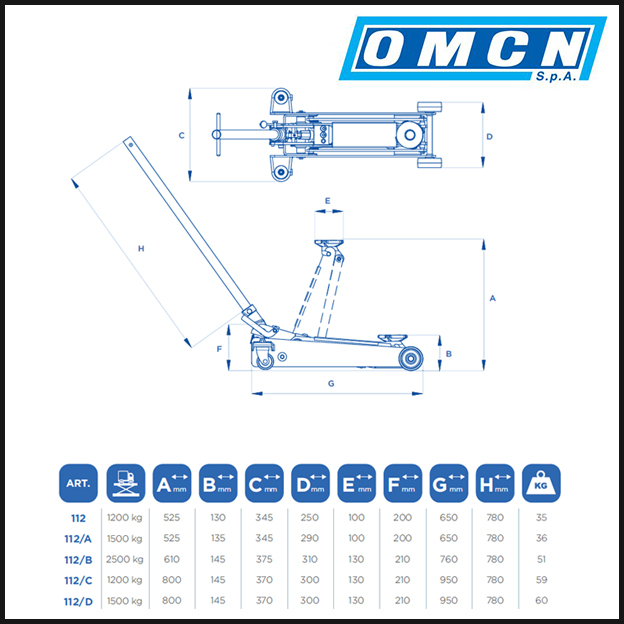 OMCN
S.p.A.

C
D
E
H
A
F
B
G

| ART. | | A mm | B mm | C mm | D mm | E mm | F mm | G mm | H mm | KG |
|---|---|---|---|---|---|---|---|---|---|---|
| 112 | 1200 kg | 525 | 130 | 345 | 250 | 100 | 200 | 650 | 780 | 35 |
| 112/A | 1500 kg | 525 | 135 | 345 | 290 | 100 | 200 | 650 | 780 | 36 |
| 112/B | 2500 kg | 610 | 145 | 375 | 310 | 130 | 210 | 760 | 780 | 51 |
| 112/C | 1200 kg | 800 | 145 | 370 | 300 | 130 | 210 | 950 | 780 | 59 |
| 112/D | 1500 kg | 800 | 145 | 370 | 300 | 130 | 210 | 950 | 780 | 60 |